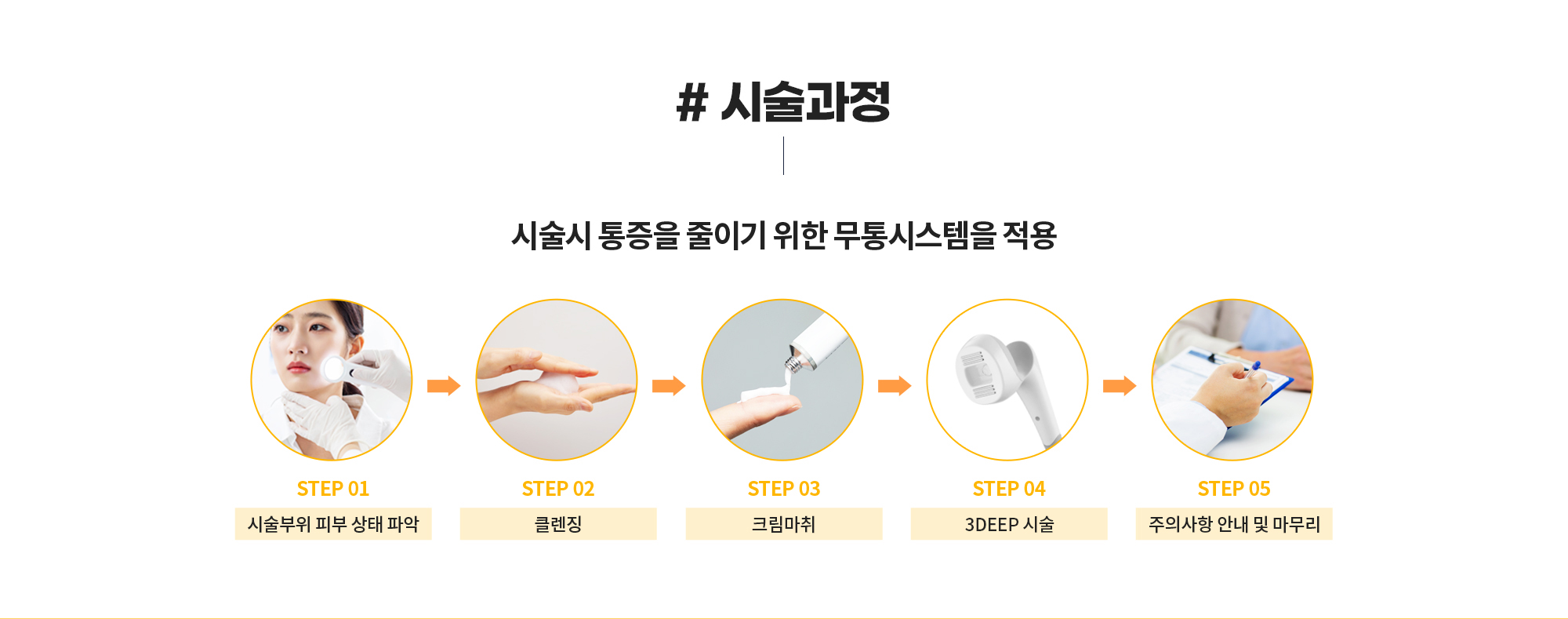 # 시술과정

시술시 통증을 줄이기 위한 무통시스템을 적용

STEP 01
시술부위 피부 상태 파악

STEP 02
클렌징

STEP 03
크림마취

STEP 04
3DEEP 시술

STEP 05
주의사항 안내 및 마무리